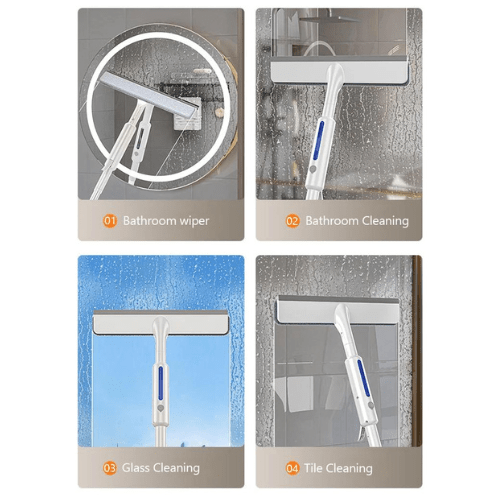 01 Bathroom wiper

02 Bathroom Cleaning

03 Glass Cleaning

04 Tile Cleaning